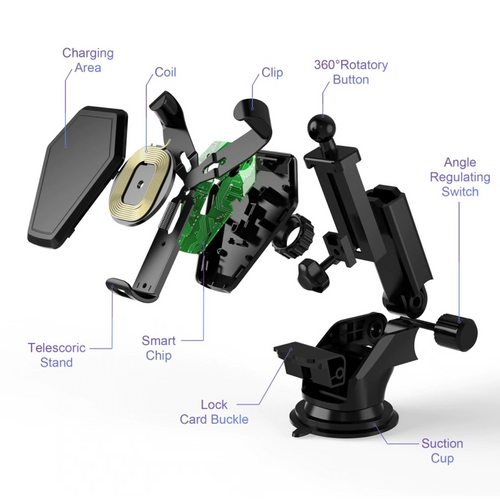 Charging Area

Coil

Clip

360°Rotatory Button

Angle Regulating Switch

Telescoric Stand

Smart Chip

Lock Card Buckle

Suction Cup